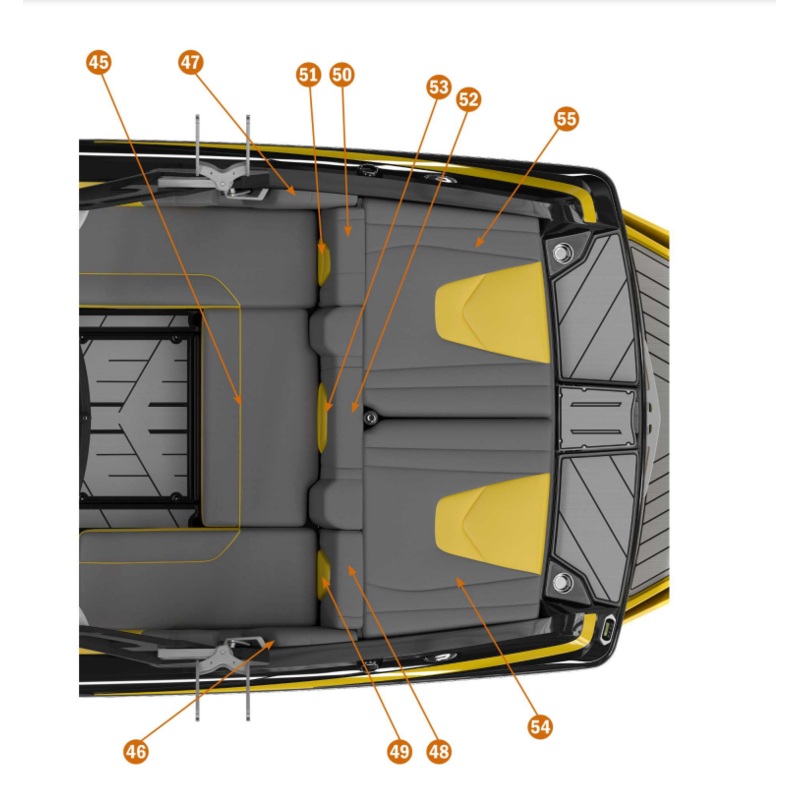 45
47
51
50
53
52
55
46
49
48
54