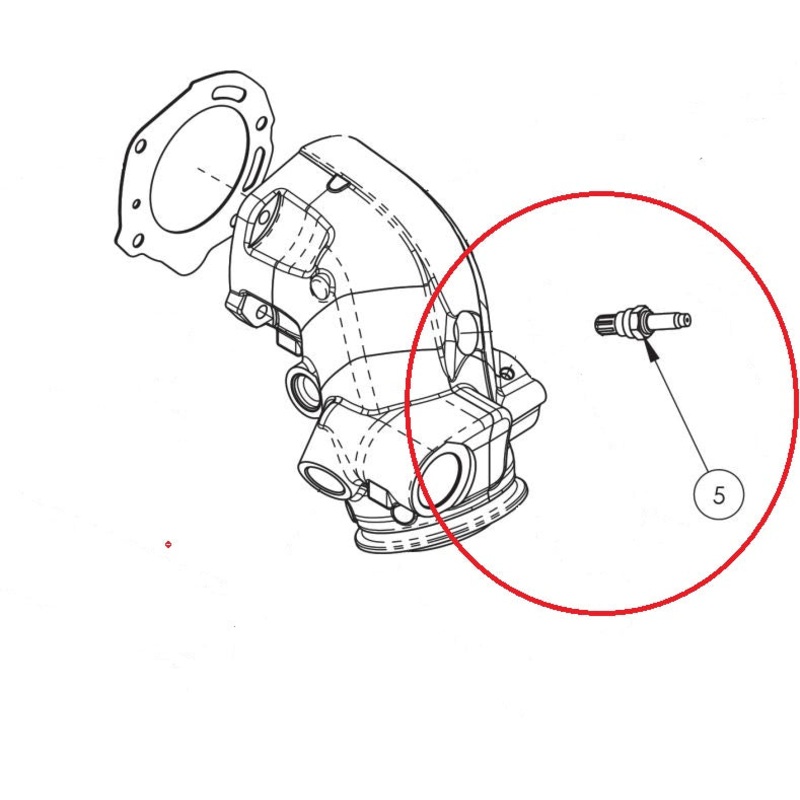 5